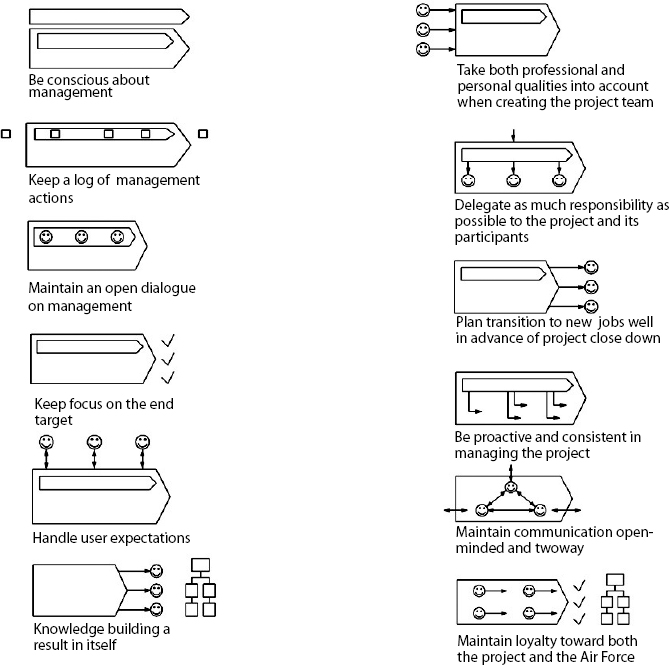 Be conscious about management

Keep a log of management actions

Maintain an open dialogue on management

Keep focus on the end target

Handle user expectations

Knowledge building a result in itself

Take both professional and personal qualities into account when creating the project team

Delegate as much responsibility as possible to the project and its participants

Plan transition to new jobs well in advance of project close down

Be proactive and consistent in managing the project

Maintain communication open-minded and twoway

Maintain loyalty toward both the project and the Air Force